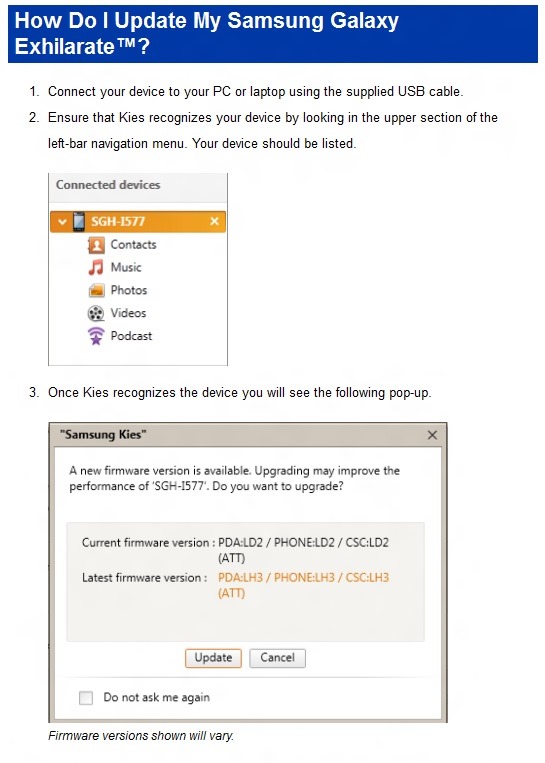 How Do I Update My Samsung Galaxy Exhilarate™?

1. Connect your device to your PC or laptop using the supplied USB cable.
2. Ensure that Kies recognizes your device by looking in the upper section of the left-bar navigation menu. Your device should be listed.

Connected devices
SGH-I577
Contacts
Music
Photos
Videos
Podcast

3. Once Kies recognizes the device you will see the following pop-up.

"Samsung Kies"

A new firmware version is available. Upgrading may improve the performance of 'SGH-I577'. Do you want to upgrade?

Current firmware version : PDA:LD2 / PHONE:LD2 / CSC:LD2 (ATT)
Latest firmware version : PDA:LH3 / PHONE:LH3 / CSC:LH3 (ATT)

Update Cancel

Do not ask me again

Firmware versions shown will vary.